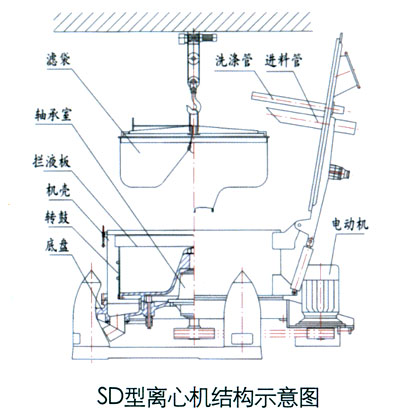 滤袋
洗涤管
进料管
轴承室
拦液板
机壳
转鼓
底盘
电动机

SD型离心机结构示意图