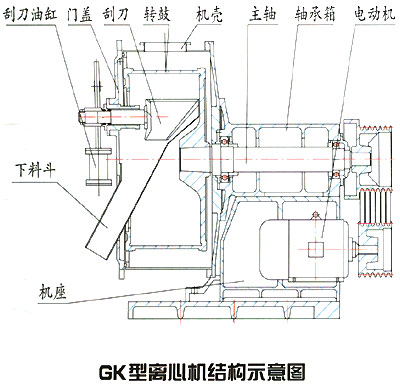 刮刀油缸 门盖 刮刀 转鼓 机壳 主轴 轴承箱 电动机

下料斗

机座

GK型离心机结构示意图